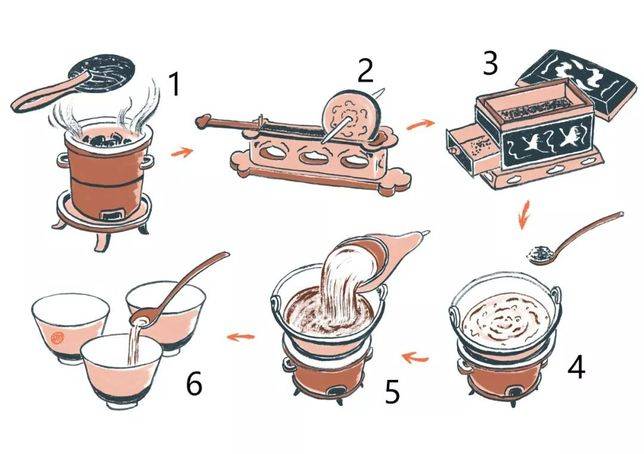 1

2

3

4

5

6