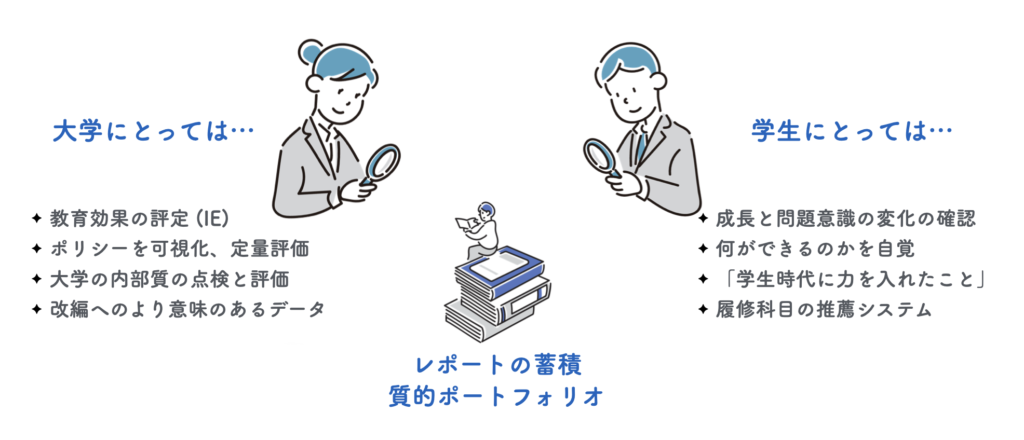 大学にとっては…

✦ 教育効果の評定 (IE)
✦ ポリシーを可視化、定量評価
✦ 大学の内部質の点検と評価
✦ 改編へのより意味のあるデータ

学生にとっては…

✦ 成長と問題意識の変化の確認
✦ 何ができるのかを自覚
✦ 「学生時代に力を入れたこと」
✦ 履修科目の推薦システム

レポートの蓄積
質的ポートフォリオ